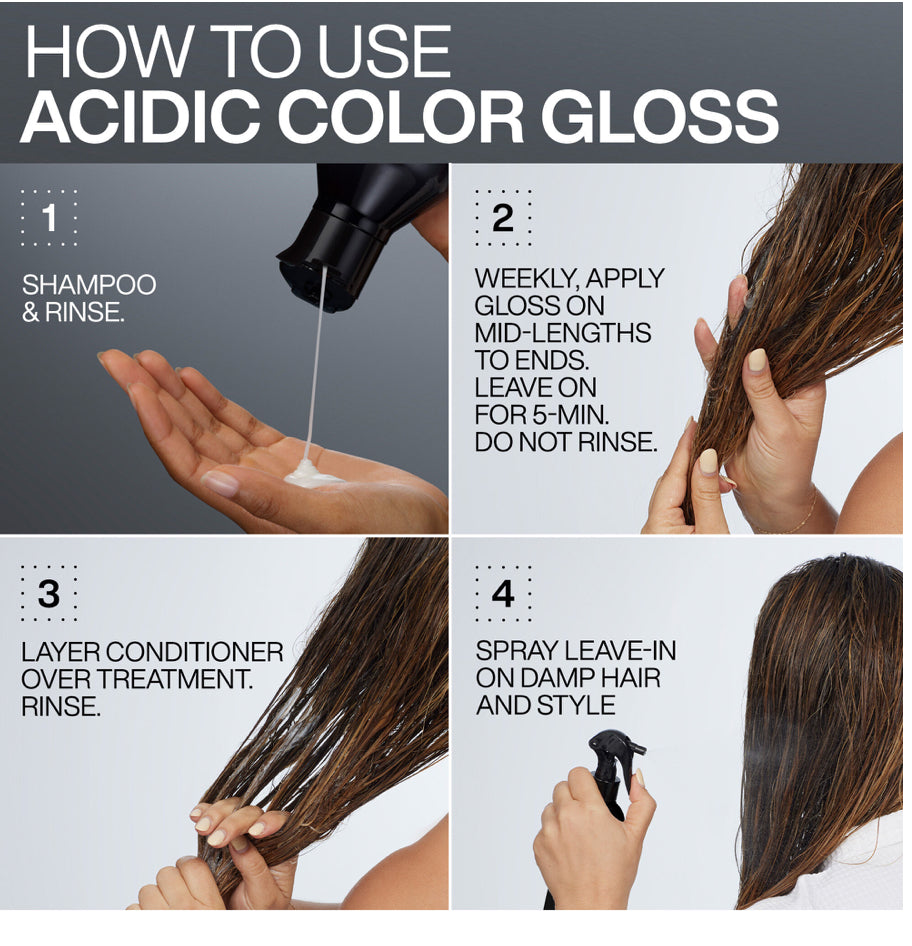 HOW TO USE
ACIDIC COLOR GLOSS

1

SHAMPOO & RINSE.

2

WEEKLY, APPLY GLOSS ON MID-LENGTHS TO ENDS. LEAVE ON FOR 5-MIN. DO NOT RINSE.

3

LAYER CONDITIONER OVER TREATMENT. RINSE.

4

SPRAY LEAVE-IN ON DAMP HAIR AND STYLE