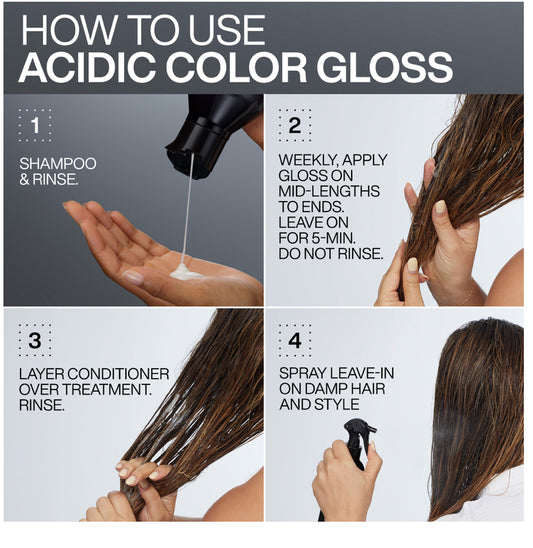 HOW TO USE
ACIDIC COLOR GLOSS

1

SHAMPOO & RINSE.

2

WEEKLY, APPLY GLOSS ON MID-LENGTHS TO ENDS. LEAVE ON FOR 5-MIN. DO NOT RINSE.

3

LAYER CONDITIONER OVER TREATMENT. RINSE.

4

SPRAY LEAVE-IN ON DAMP HAIR AND STYLE